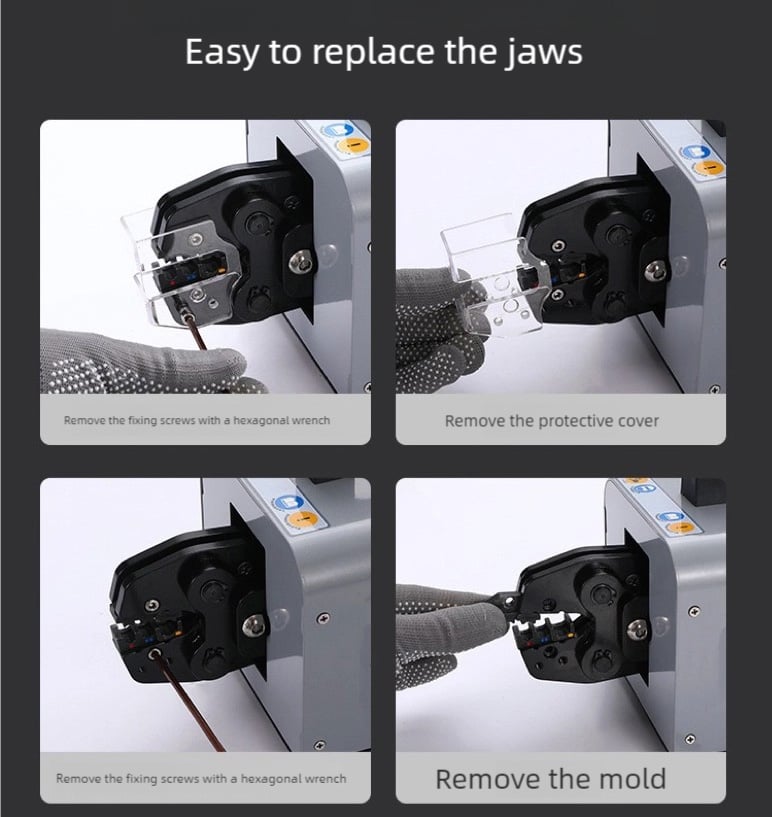 Easy to replace the jaws

Remove the fixing screws with a hexagonal wrench

Remove the protective cover

Remove the fixing screws with a hexagonal wrench

Remove the mold